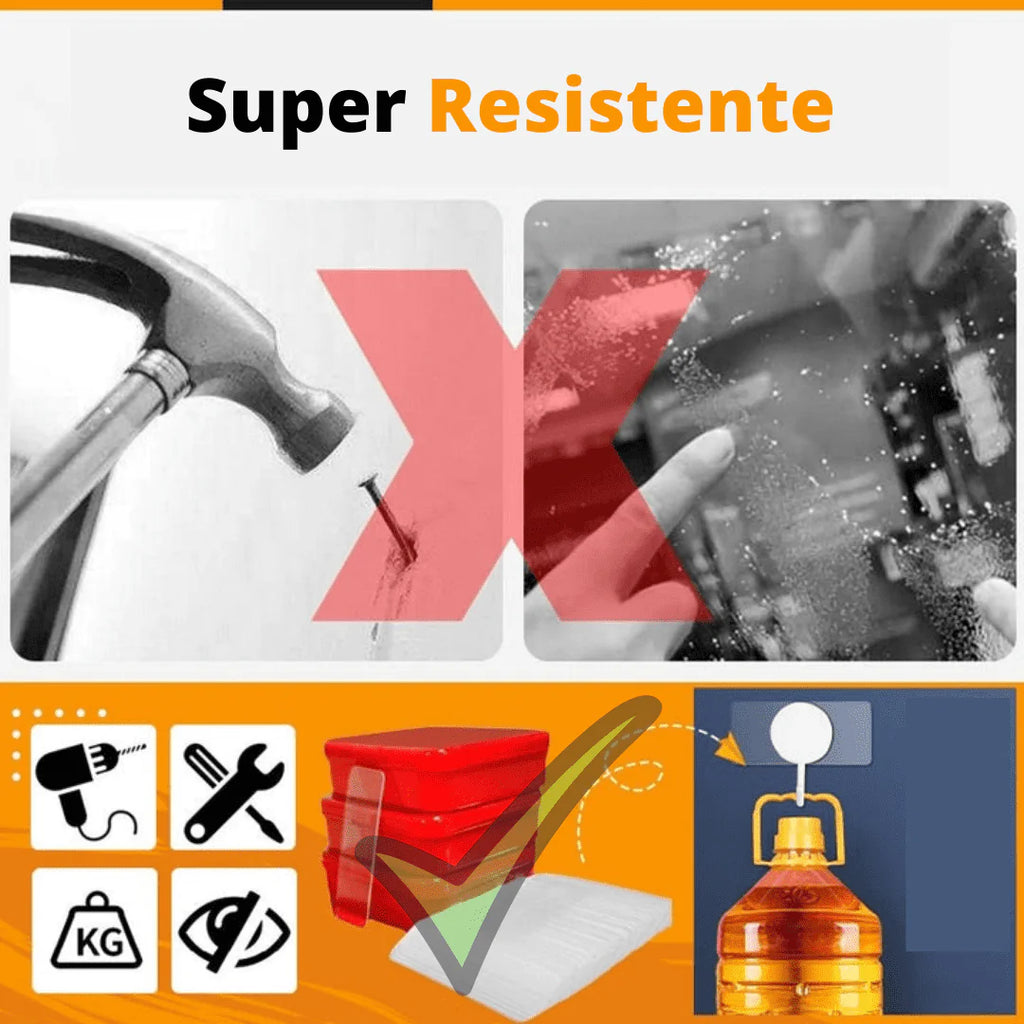 Super Resistente

KG