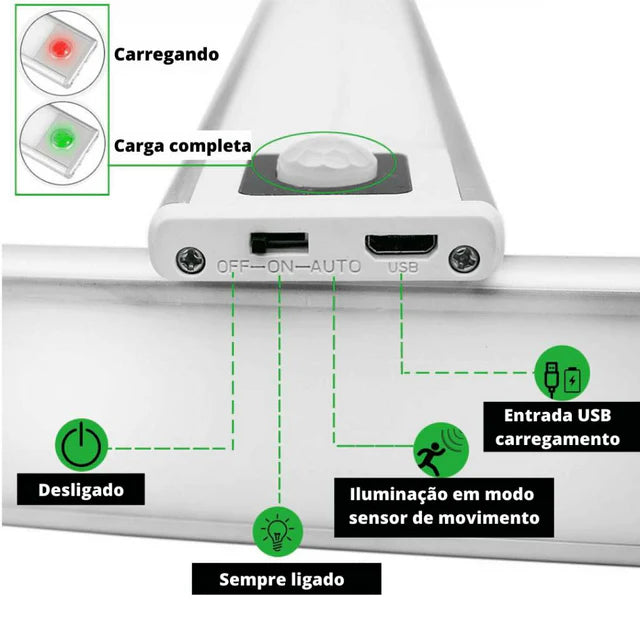 Carregando

Carga completa

OFF—ON—AUTO

USB

Entrada USB carregamento

Desligado

Iluminação em modo sensor de movimento

Sempre ligado