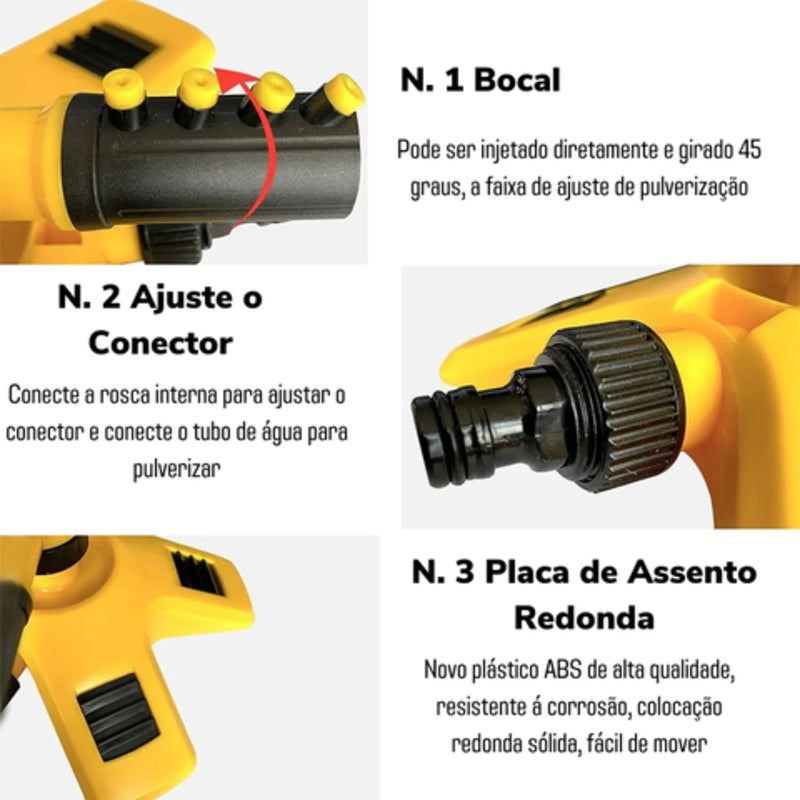 N. 1 Bocal

Pode ser injetado diretamente e girado 45 graus, a faixa de ajuste de pulverização

N. 2 Ajuste o Conector

Conecte a rosca interna para ajustar o conector e conecte o tubo de água para pulverizar

N. 3 Placa de Assento Redonda

Novo plástico ABS de alta qualidade, resistente á corrosão, colocação redonda sólida, fácil de mover