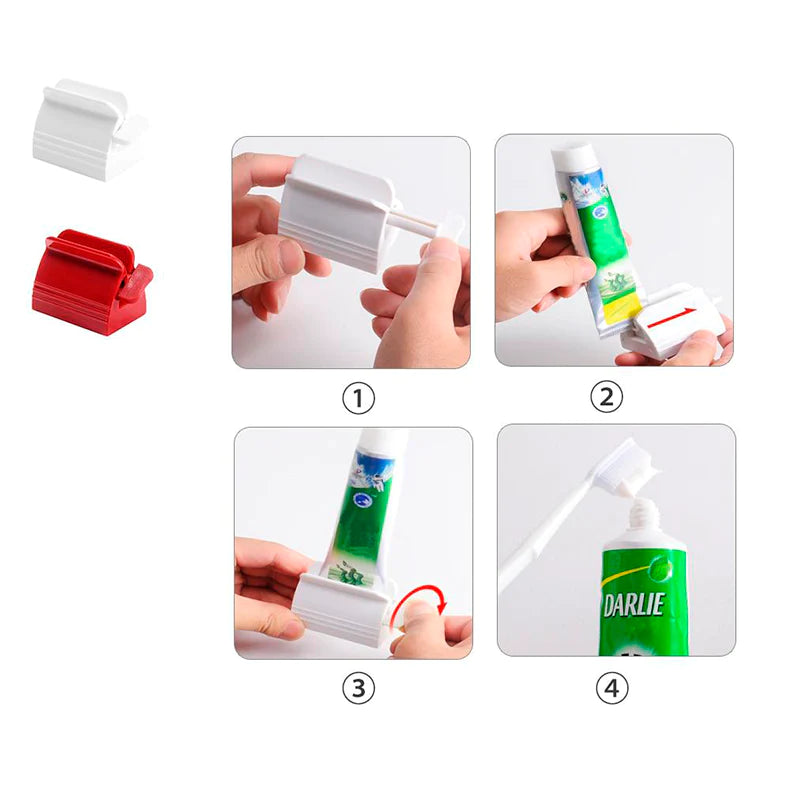 ①

②

③

DARLIE

④